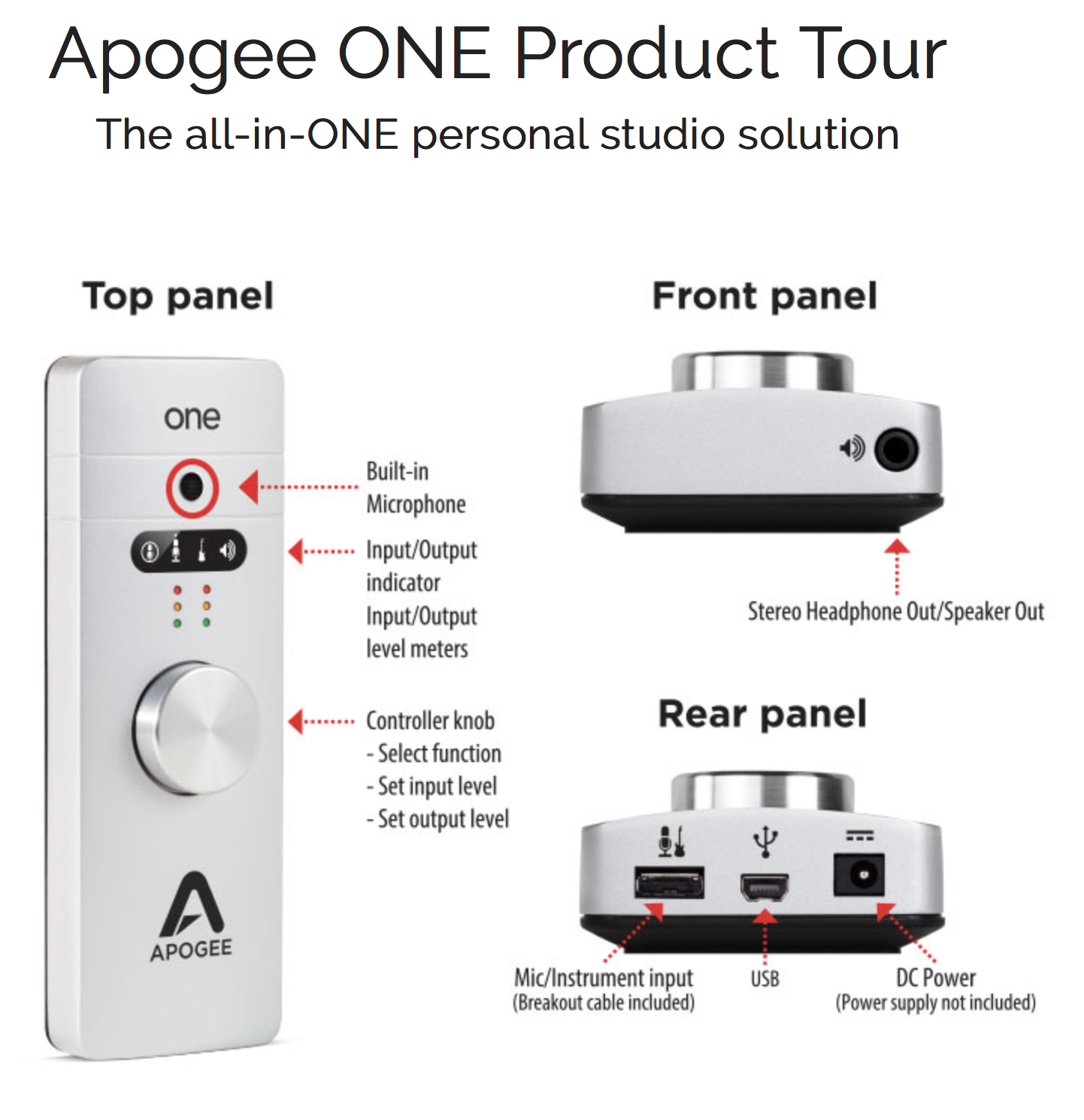 Apogee ONE Product Tour

The all-in-ONE personal studio solution

Top panel

one

Built-in Microphone

Input/Output indicator

Input/Output level meters

Controller knob
- Select function
- Set input level
- Set output level

APOGEE

Front panel

Stereo Headphone Out/Speaker Out

Rear panel

Mic/Instrument input
(Breakout cable included)

USB

DC Power
(Power supply not included)